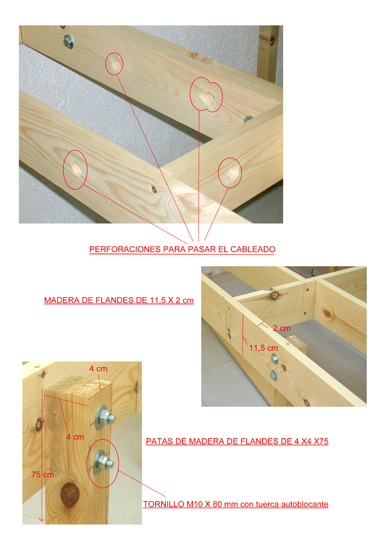 PERFORACIONES PARA PASAR EL CABLEADO

MADERA DE FLANDES DE 11,5 X 2 cm

2 cm

11,5 cm

4 cm

4 cm

75 cm

PATAS DE MADERA DE FLANDES DE 4 X4 X75

TORNILLO M10 X 80 mm con tuerca autoblocante